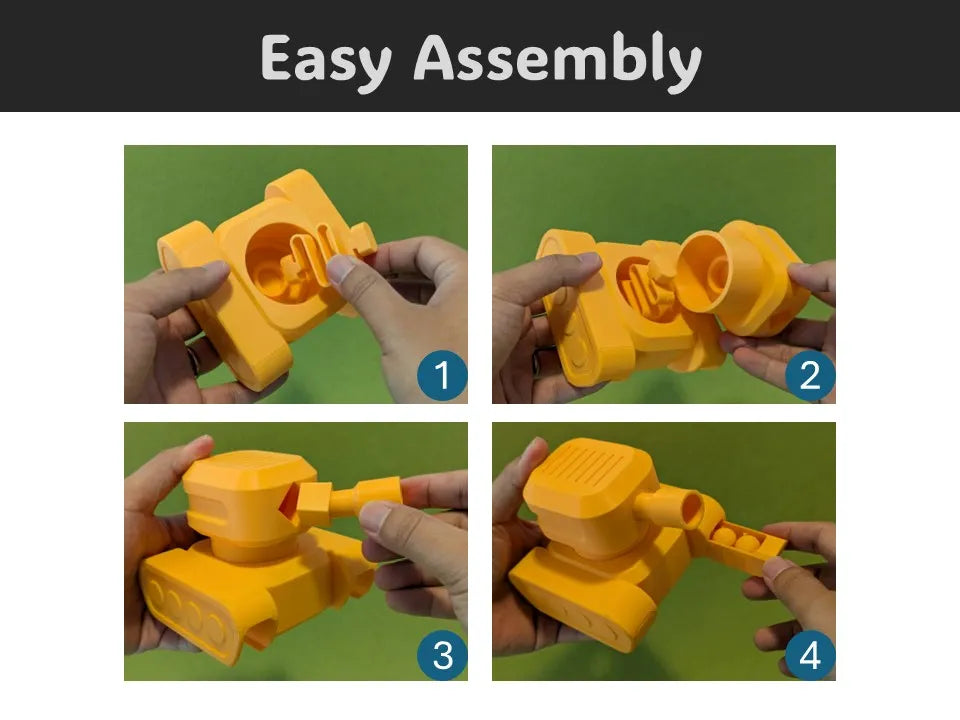 Easy Assembly

1

2

3

4