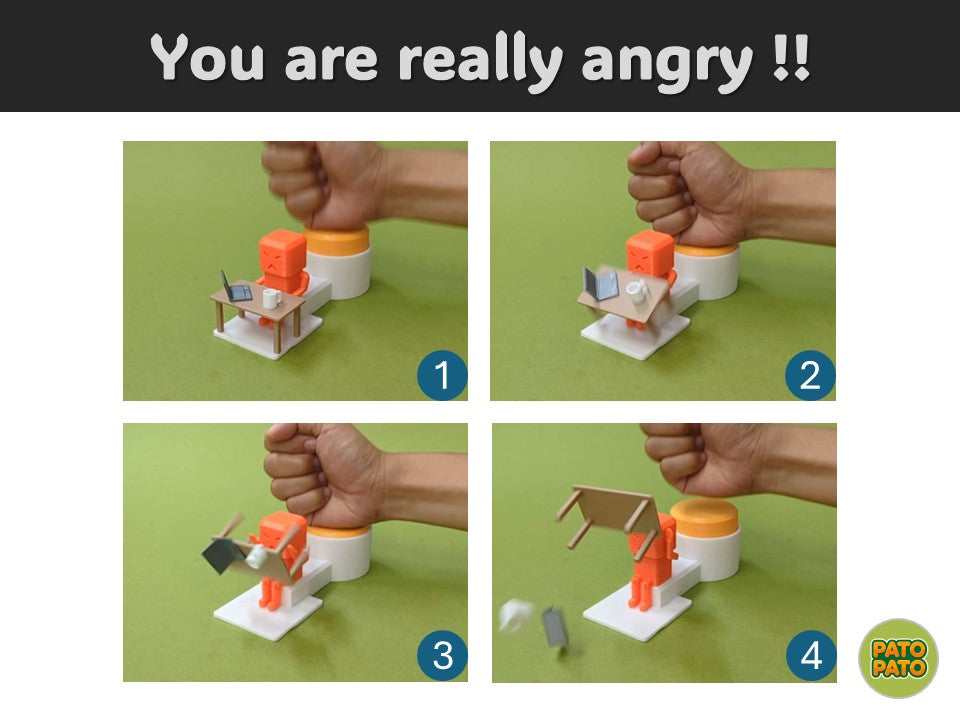 You are really angry !!

1

2

3

4

PATO PATO